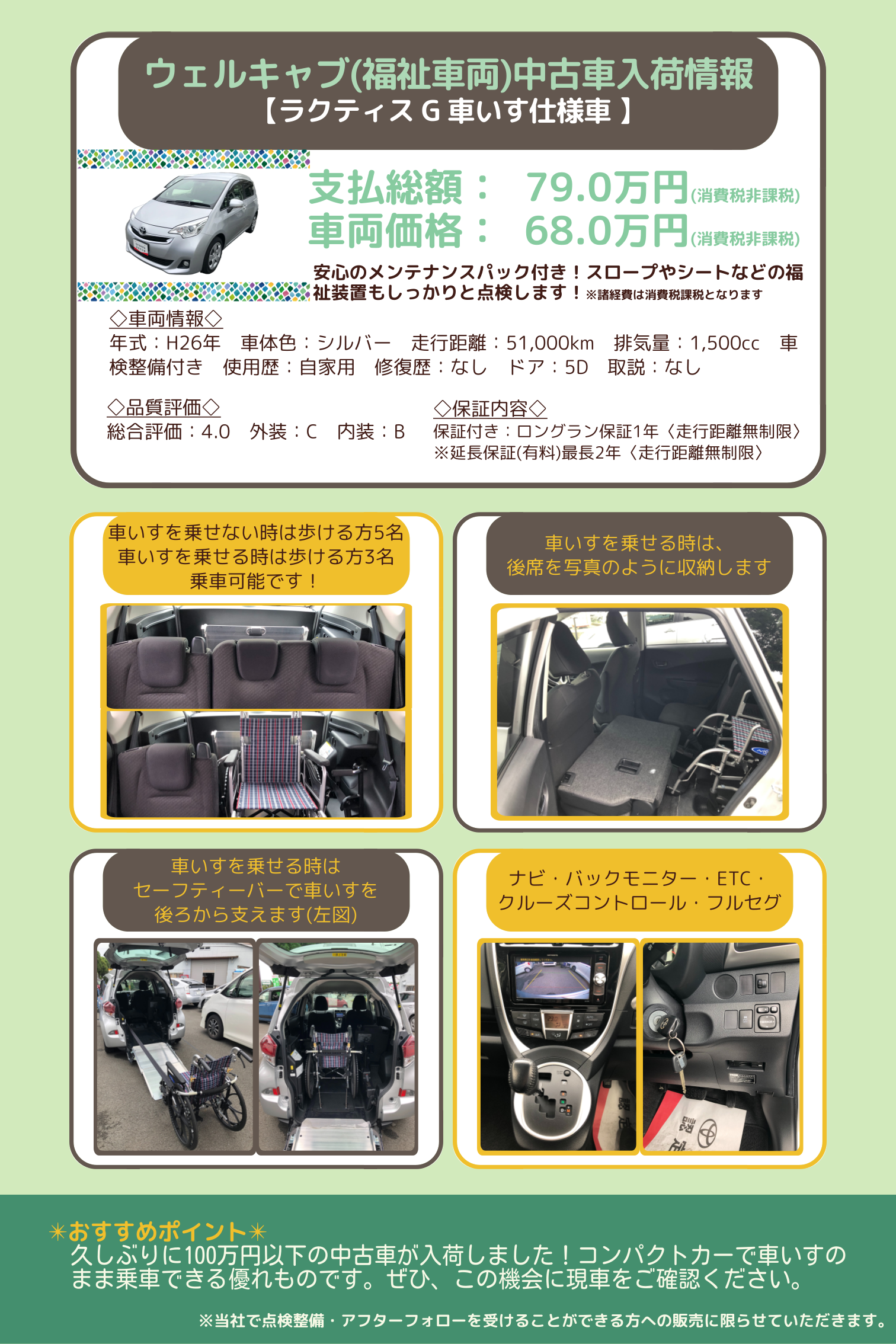 ウェルキャブ(福祉車両)中古車入荷情報
【ラクティス G 車いす仕様車 】

支払総額： 79.0万円(消費税非課税)
車両価格： 68.0万円(消費税非課税)

安心のメンテナンスパック付き！スロープやシートなどの福祉装置もしっかりと点検します！※諸経費は消費税課税となります

◇車両情報◇
年式：H26年　車体色：シルバー　走行距離：51,000km　排気量：1,500cc　車検整備付き　使用歴：自家用　修復歴：なし　ドア：5D　取説：なし

◇品質評価◇
総合評価：4.0　外装：C　内装：B

◇保証内容◇
保証付き：ロングラン保証1年〈走行距離無制限〉
※延長保証(有料)最長2年〈走行距離無制限〉

車いすを乗せない時は歩ける方5名
車いすを乗せる時は歩ける方3名
乗車可能です！

車いすを乗せる時は、
後席を写真のように収納します

車いすを乗せる時は
セーフティーバーで車いすを
後ろから支えます(左図)

ナビ・バックモニター・ETC・
クルーズコントロール・フルセグ

✳おすすめポイント✳
久しぶりに100万円以下の中古車が入荷しました！コンパクトカーで車いすのまま乗車できる優れものです。ぜひ、この機会に現車をご確認ください。

※当社で点検整備・アフターフォローを受けることができる方への販売に限らせていただきます。